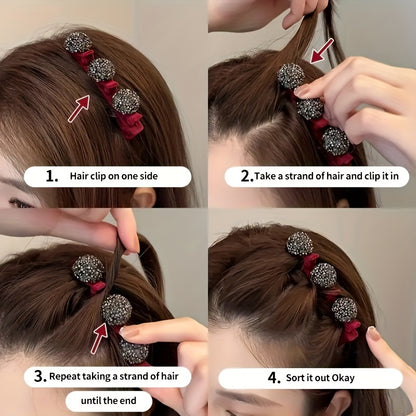 1. Hair clip on one side

2. Take a strand of hair and clip it in

3. Repeat taking a strand of hair until the end

4. Sort it out Okay